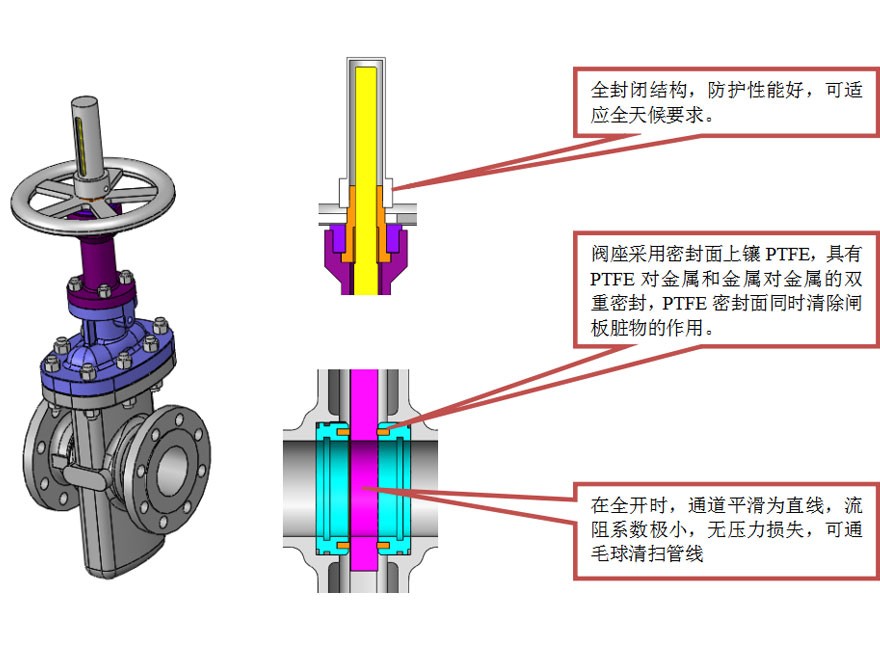 全封闭结构，防护性能好，可适应全天候要求。

阀座采用密封面上镶 PTFE，具有 PTFE 对金属和金属对金属的双重密封，PTFE 密封面同时清除闸板脏物的作用。

在全开时，通道平滑为直线，流阻系数极小，无压力损失，可通毛球清扫管线