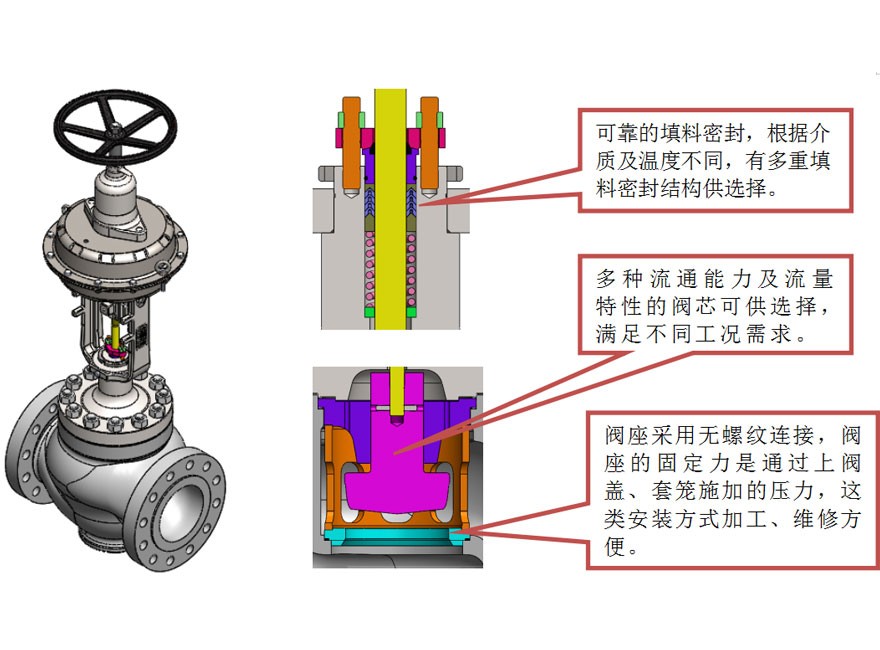 可靠的填料密封，根据介质及温度不同，有多重填料密封结构供选择。

多种流通能力及流量特性的阀芯可供选择，满足不同工况需求。

阀座采用无螺纹连接，阀座的固定力是通过上阀盖、套笼施加的压力，这类安装方式加工、维修方便。